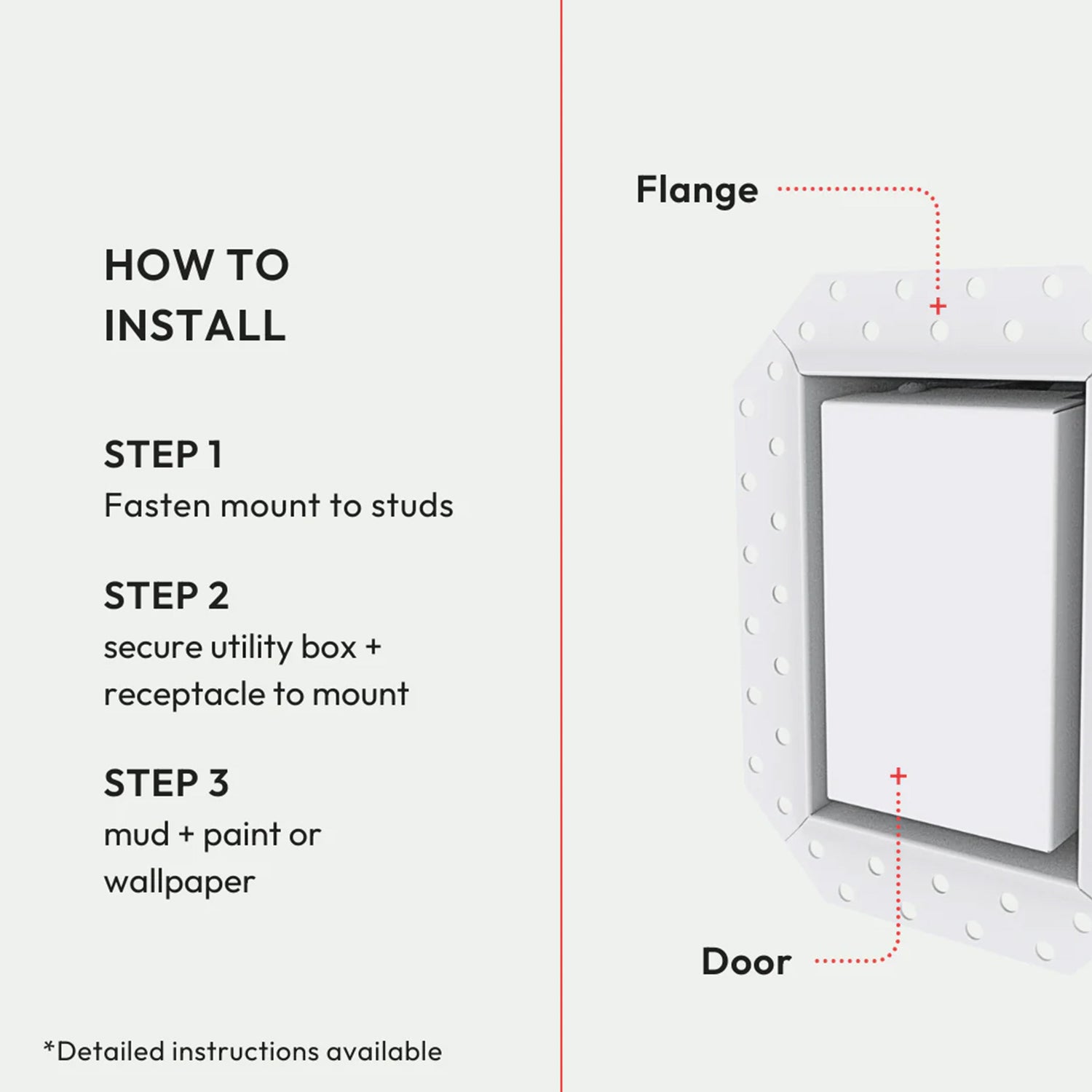 HOW TO INSTALL

STEP 1
Fasten mount to studs

STEP 2
secure utility box + receptacle to mount

STEP 3
mud + paint or wallpaper

*Detailed instructions available

Flange

Door