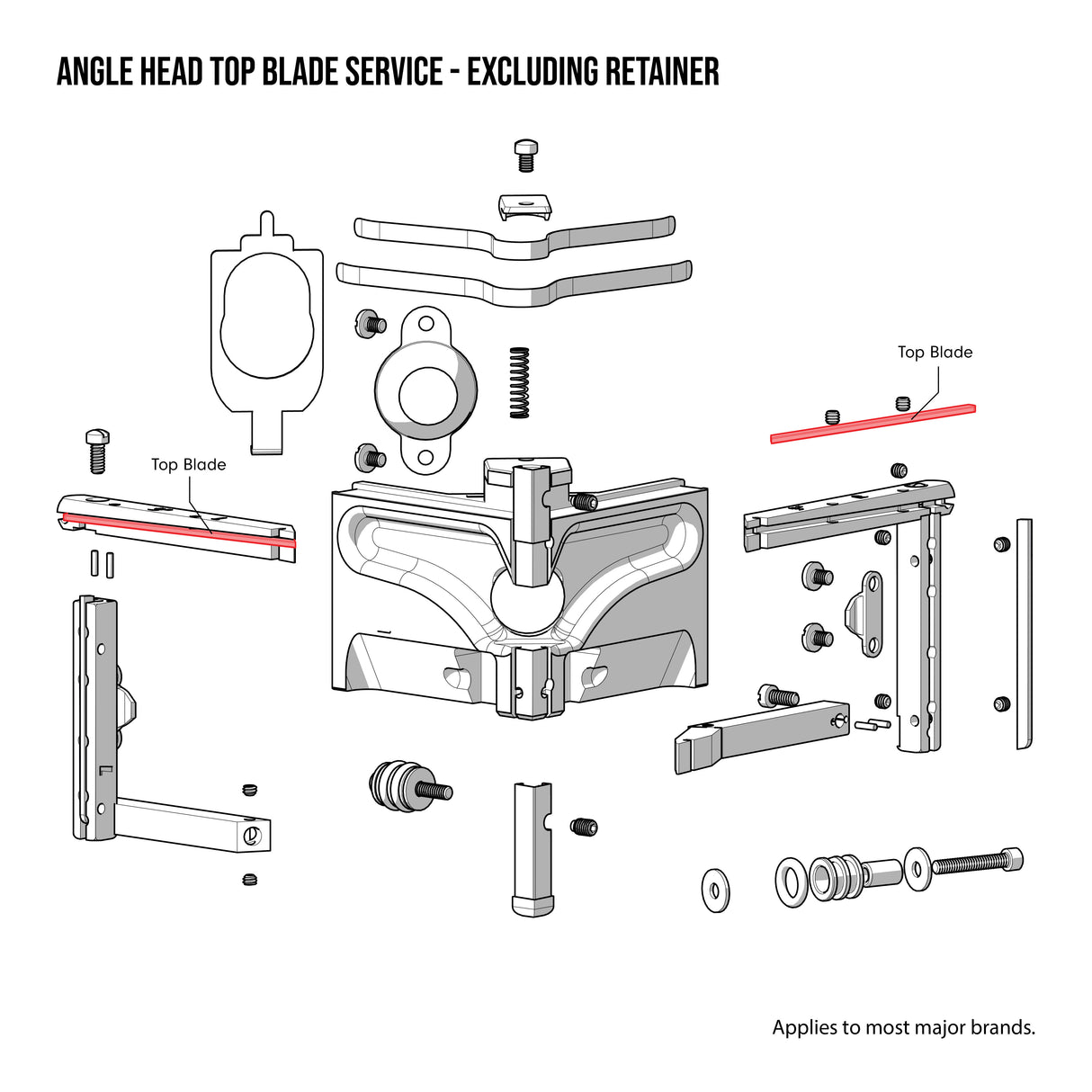 ANGLE HEAD TOP BLADE SERVICE - EXCLUDING RETAINER

Top Blade

Top Blade

Applies to most major brands.