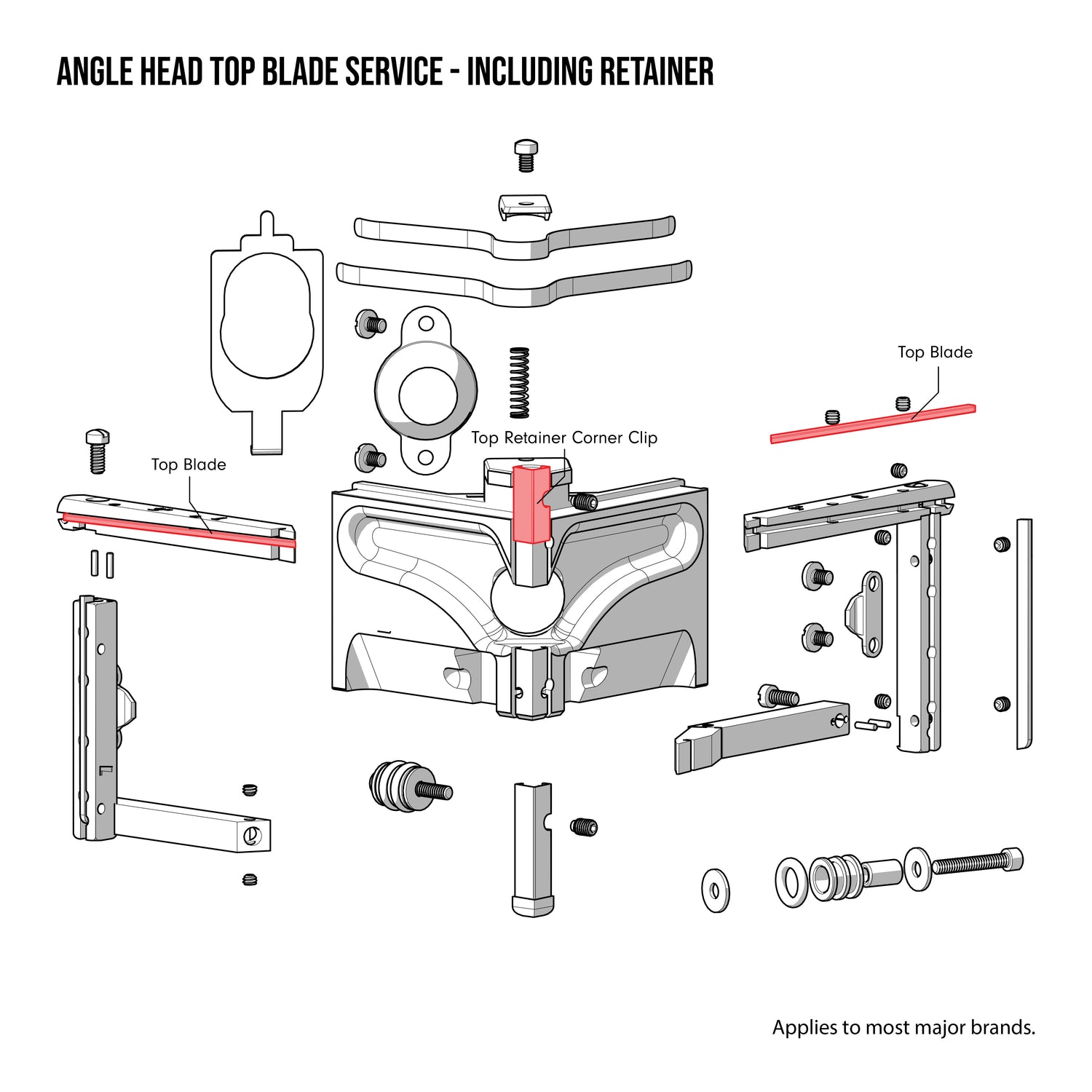 ANGLE HEAD TOP BLADE SERVICE - INCLUDING RETAINER

Top Blade

Top Retainer Corner Clip

Top Blade

L

Applies to most major brands.