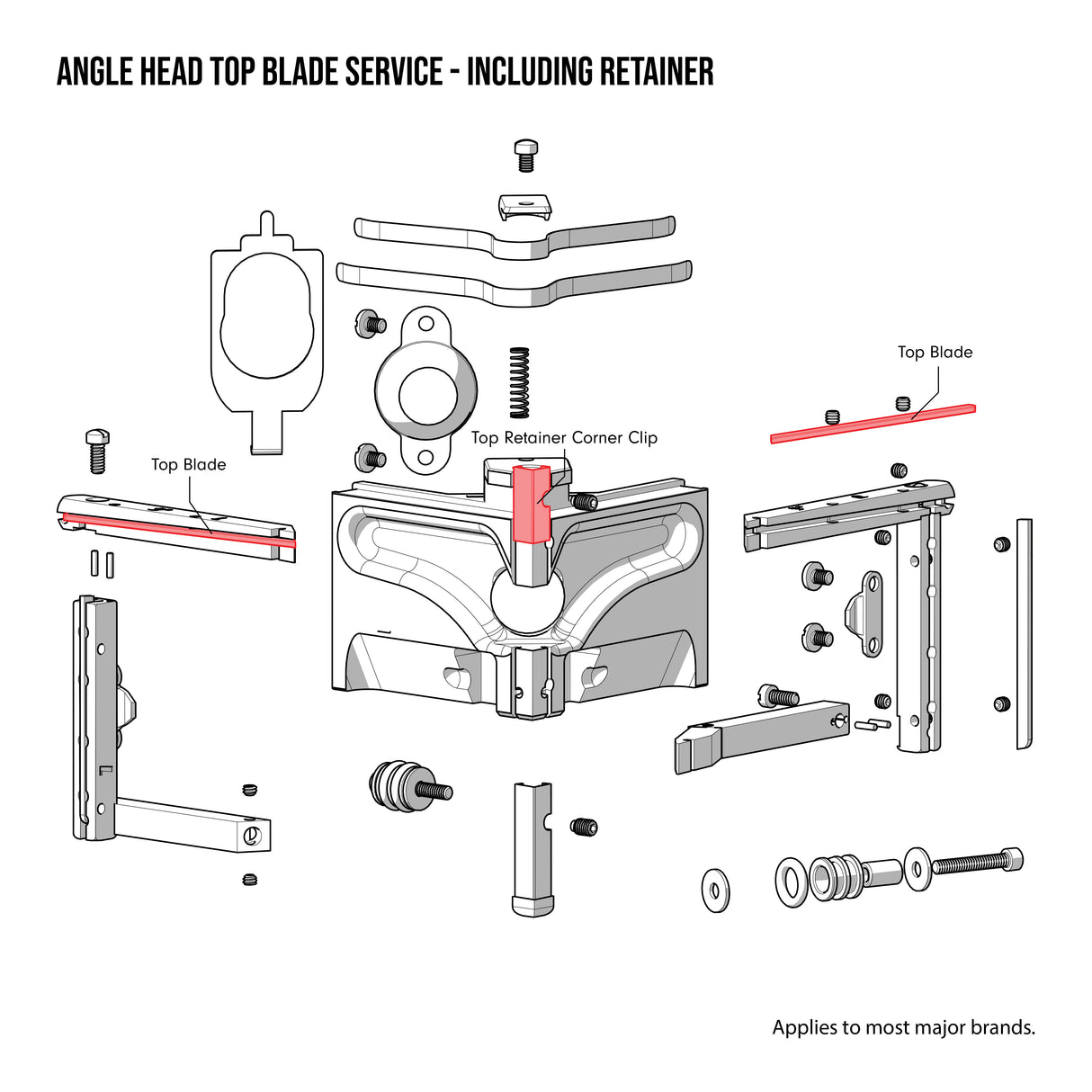 ANGLE HEAD TOP BLADE SERVICE - INCLUDING RETAINER

Top Blade

Top Retainer Corner Clip

Top Blade

Applies to most major brands.